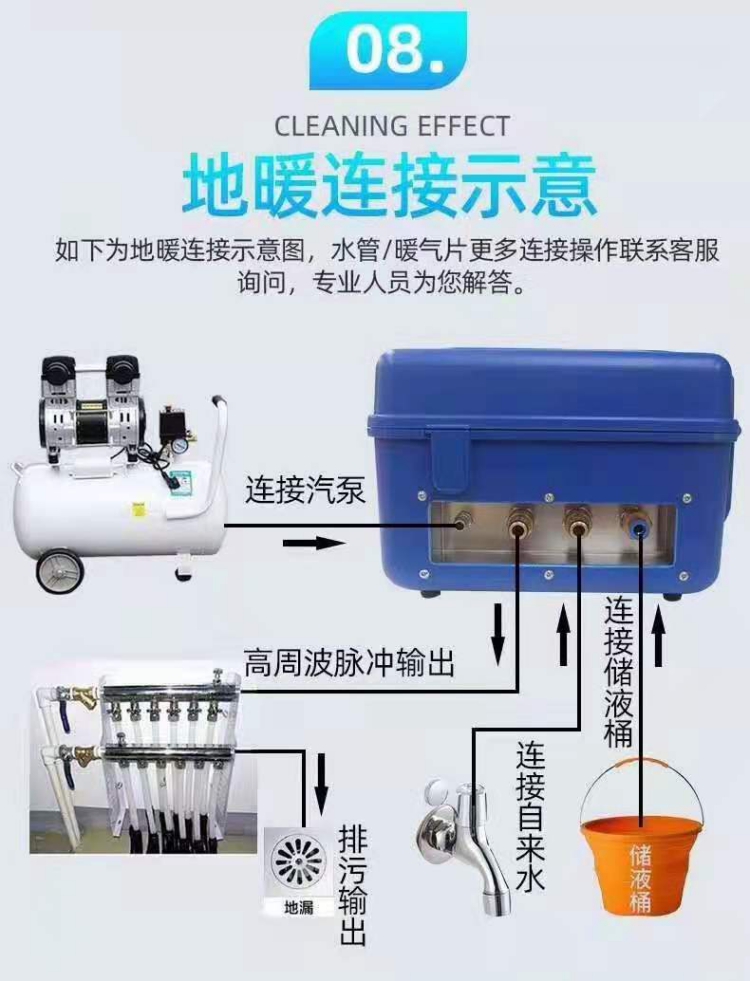 08.

CLEANING EFFECT

地暖连接示意

如下为地暖连接示意图，水管/暖气片更多连接操作联系客服询问，专业人员为您解答。

连接汽泵

高周波脉冲输出

连接储液桶

连接自来水

排污输出

地漏

储液桶